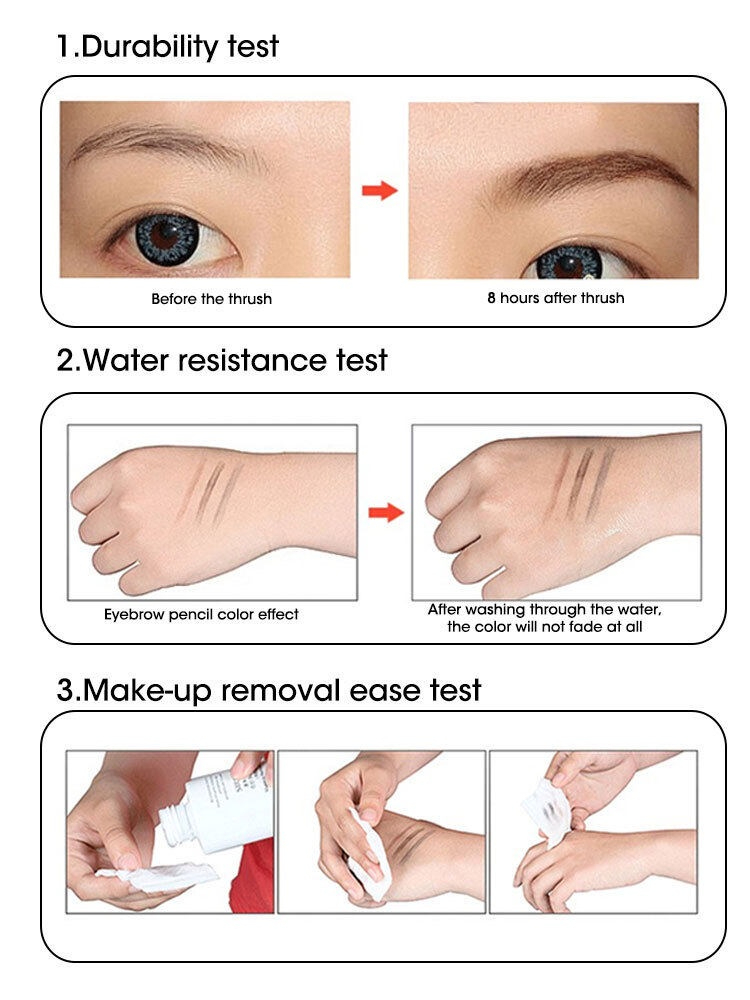 1.Durability test

Before the thrush

8 hours after thrush

2.Water resistance test

Eyebrow pencil color effect

After washing through the water, the color will not fade at all

3.Make-up removal ease test